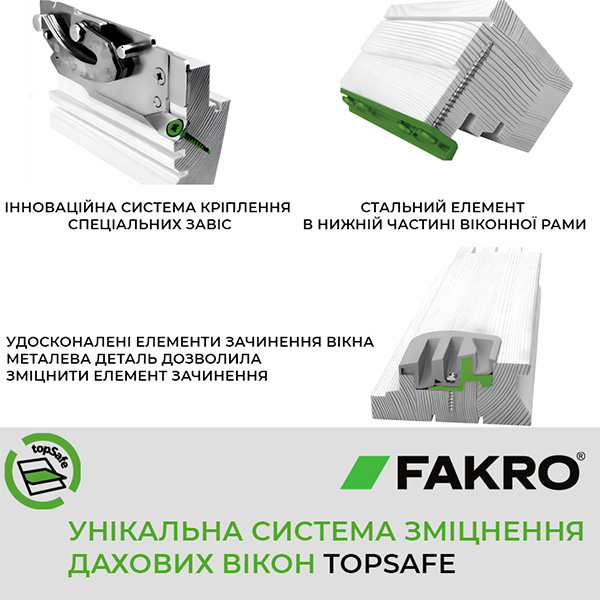 ІННОВАЦІЙНА СИСТЕМА КРІПЛЕННЯ
СПЕЦІАЛЬНИХ ЗАВІС

СТАЛЬНИЙ ЕЛЕМЕНТ
В НИЖНІЙ ЧАСТИНІ ВІКОННОЇ РАМИ

УДОСКОНАЛЕНІ ЕЛЕМЕНТИ ЗАЧИНЕННЯ ВІКНА
МЕТАЛЕВА ДЕТАЛЬ ДОЗВОЛИЛА
ЗМІЦНИТИ ЕЛЕМЕНТ ЗАЧИНЕННЯ

topSafe

FAKRO®

УНІКАЛЬНА СИСТЕМА ЗМІЦНЕННЯ
ДАХОВИХ ВІКОН TOPSAFE